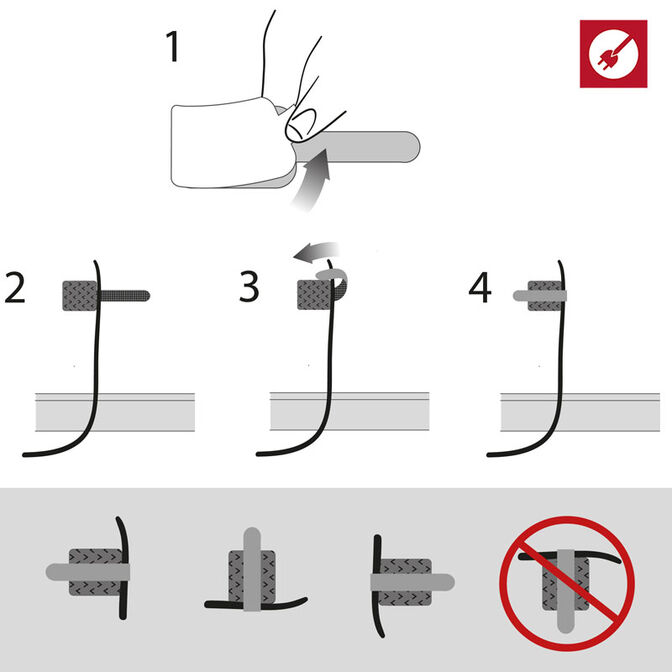 1

2

3

4