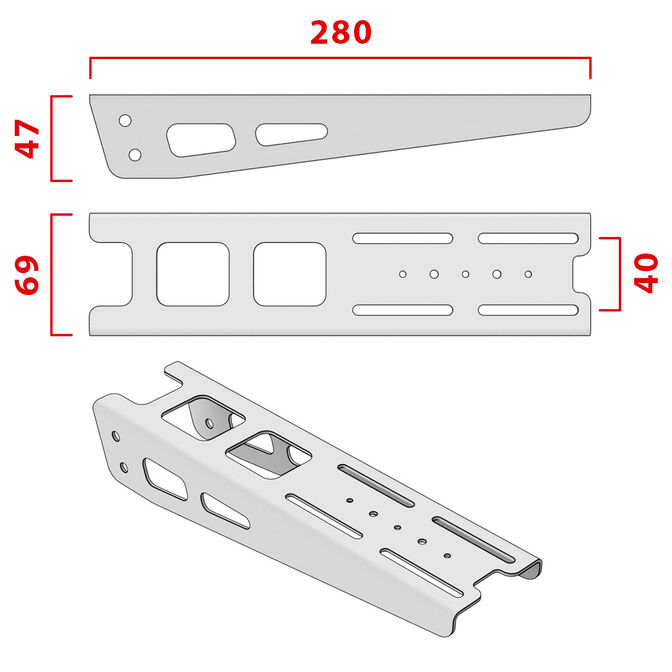 280

47

69

40